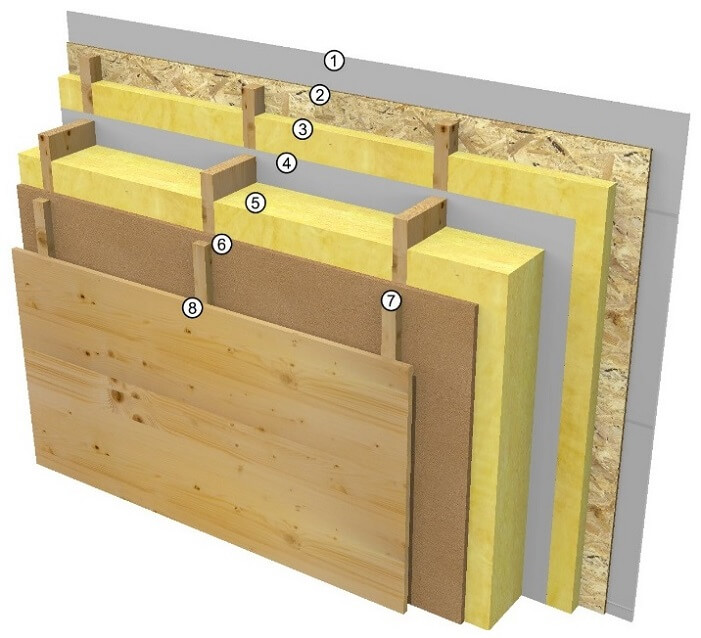 1
2
3
4
5
6
8
7