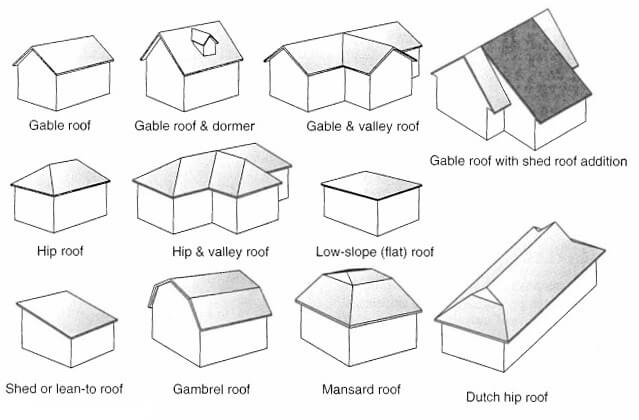 Gable roof

Gable roof & dormer

Gable & valley roof

Gable roof with shed roof addition

Hip roof

Hip & valley roof

Low-slope (flat) roof

Shed or lean-to roof

Gambrel roof

Mansard roof

Dutch hip roof